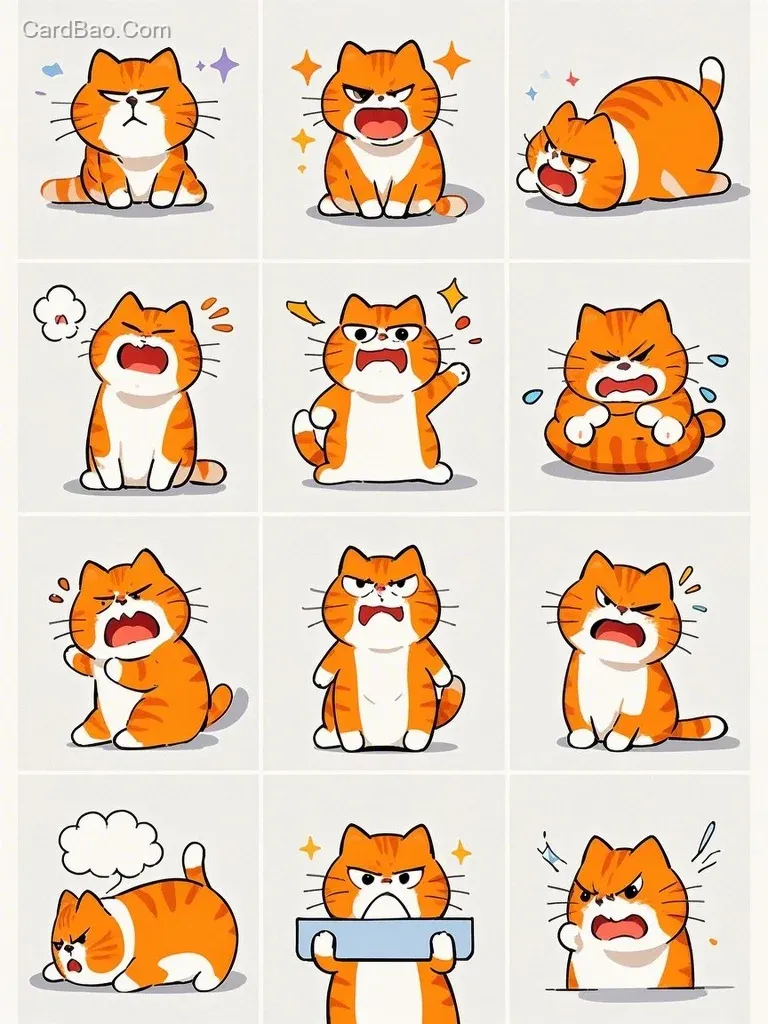 CardBao.Com